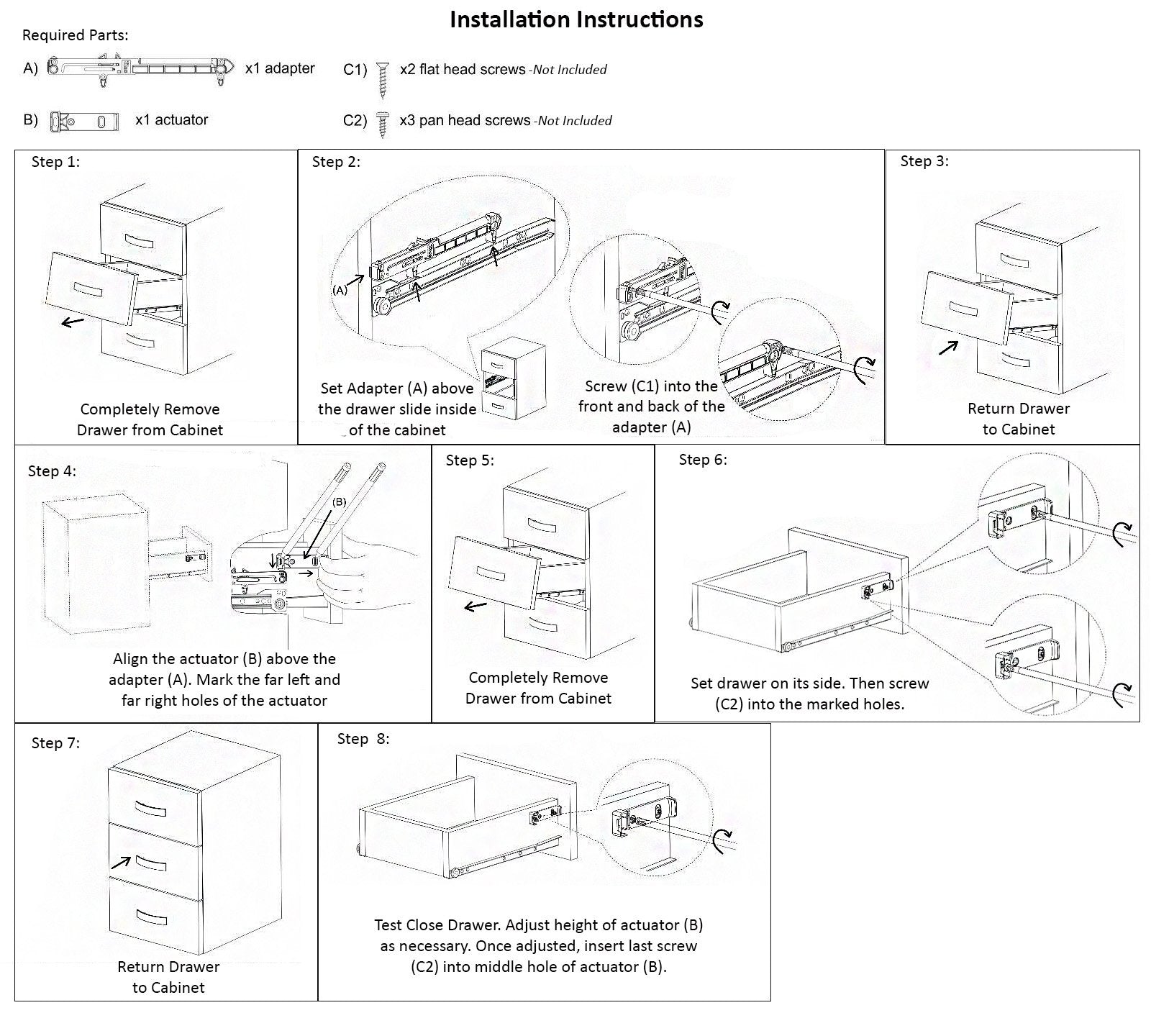 Installation Instructions

Required Parts:

A) x1 adapter

B) x1 actuator

C1) x2 flat head screws -Not Included

C2) x3 pan head screws -Not Included

Step 1:

Completely Remove Drawer from Cabinet

Step 2:

(A)

Set Adapter (A) above the drawer slide inside of the cabinet

Screw (C1) into the front and back of the adapter (A)

Step 3:

Return Drawer to Cabinet

Step 4:

(B)

Align the actuator (B) above the adapter (A). Mark the far left and far right holes of the actuator

Step 5:

Completely Remove Drawer from Cabinet

Step 6:

Set drawer on its side. Then screw (C2) into the marked holes.

Step 7:

Return Drawer to Cabinet

Step 8:

Test Close Drawer. Adjust height of actuator (B) as necessary. Once adjusted, insert last screw (C2) into middle hole of actuator (B).