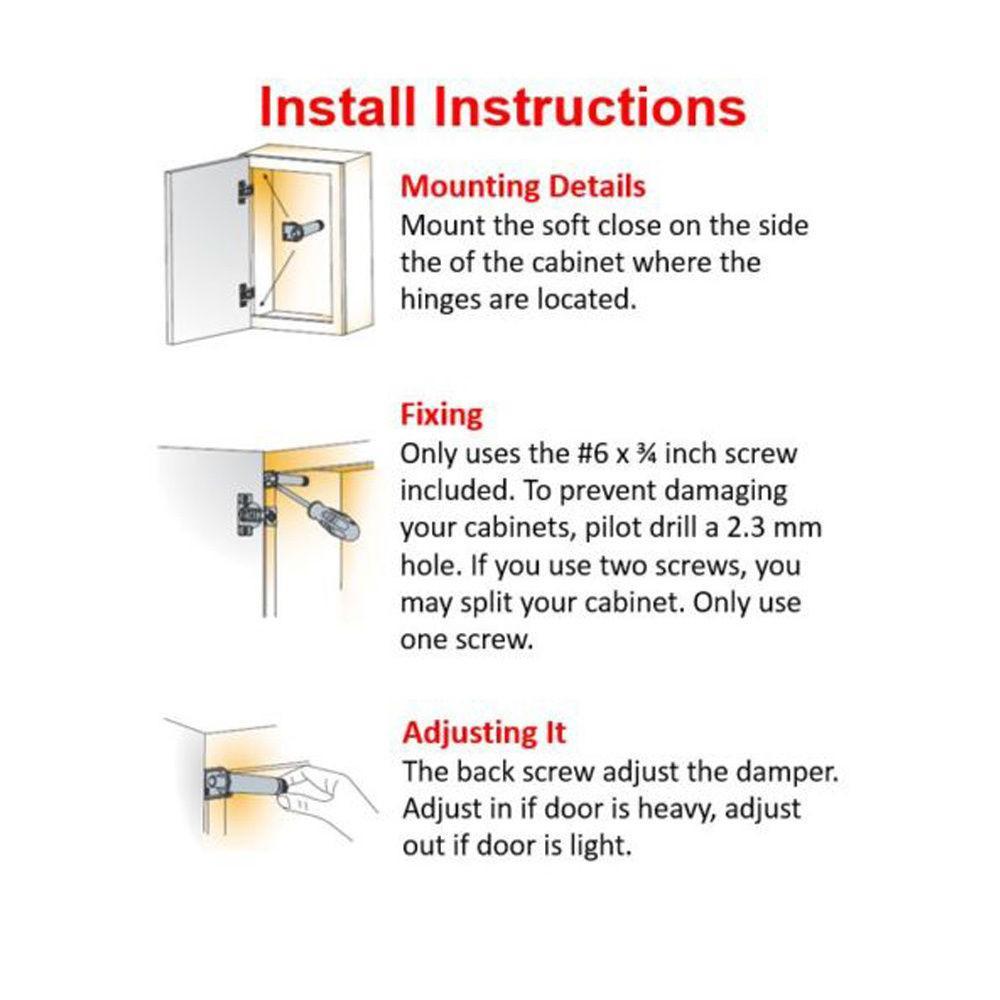 Install Instructions

Mounting Details
Mount the soft close on the side the of the cabinet where the hinges are located.

Fixing
Only uses the #6 x ¾ inch screw included. To prevent damaging your cabinets, pilot drill a 2.3 mm hole. If you use two screws, you may split your cabinet. Only use one screw.

Adjusting It
The back screw adjust the damper. Adjust in if door is heavy, adjust out if door is light.